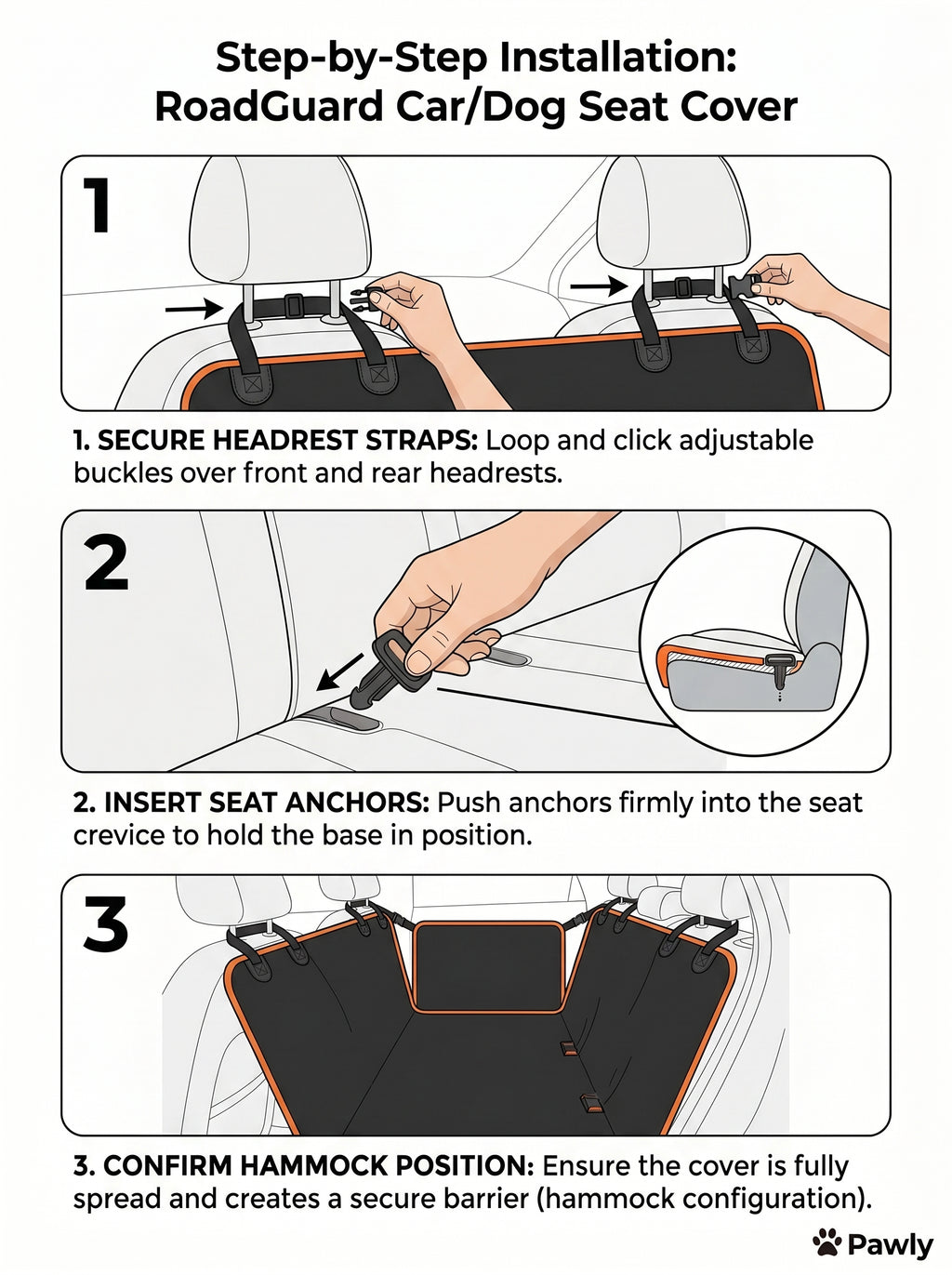 Step-by-Step Installation:
RoadGuard Car/Dog Seat Cover

1

1. SECURE HEADREST STRAPS: Loop and click adjustable buckles over front and rear headrests.

2

2. INSERT SEAT ANCHORS: Push anchors firmly into the seat crevice to hold the base in position.

3

3. CONFIRM HAMMOCK POSITION: Ensure the cover is fully spread and creates a secure barrier (hammock configuration).

Pawly